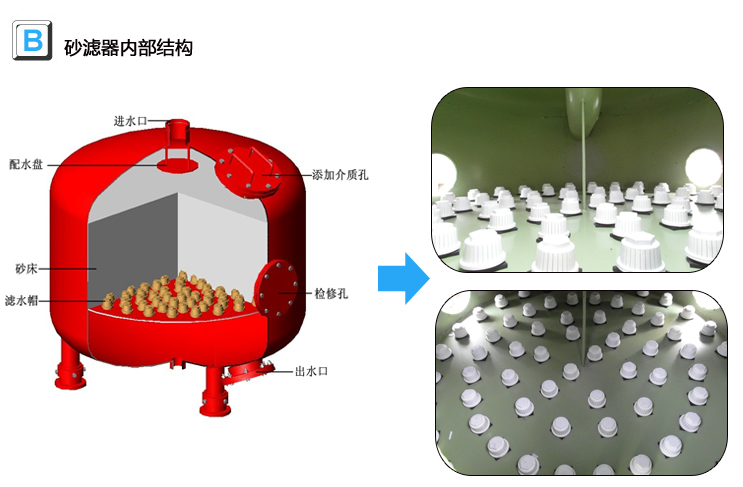 B 砂滤器内部结构

进水口
配水盘
添加介质孔
砂床
滤水帽
检修孔
出水口